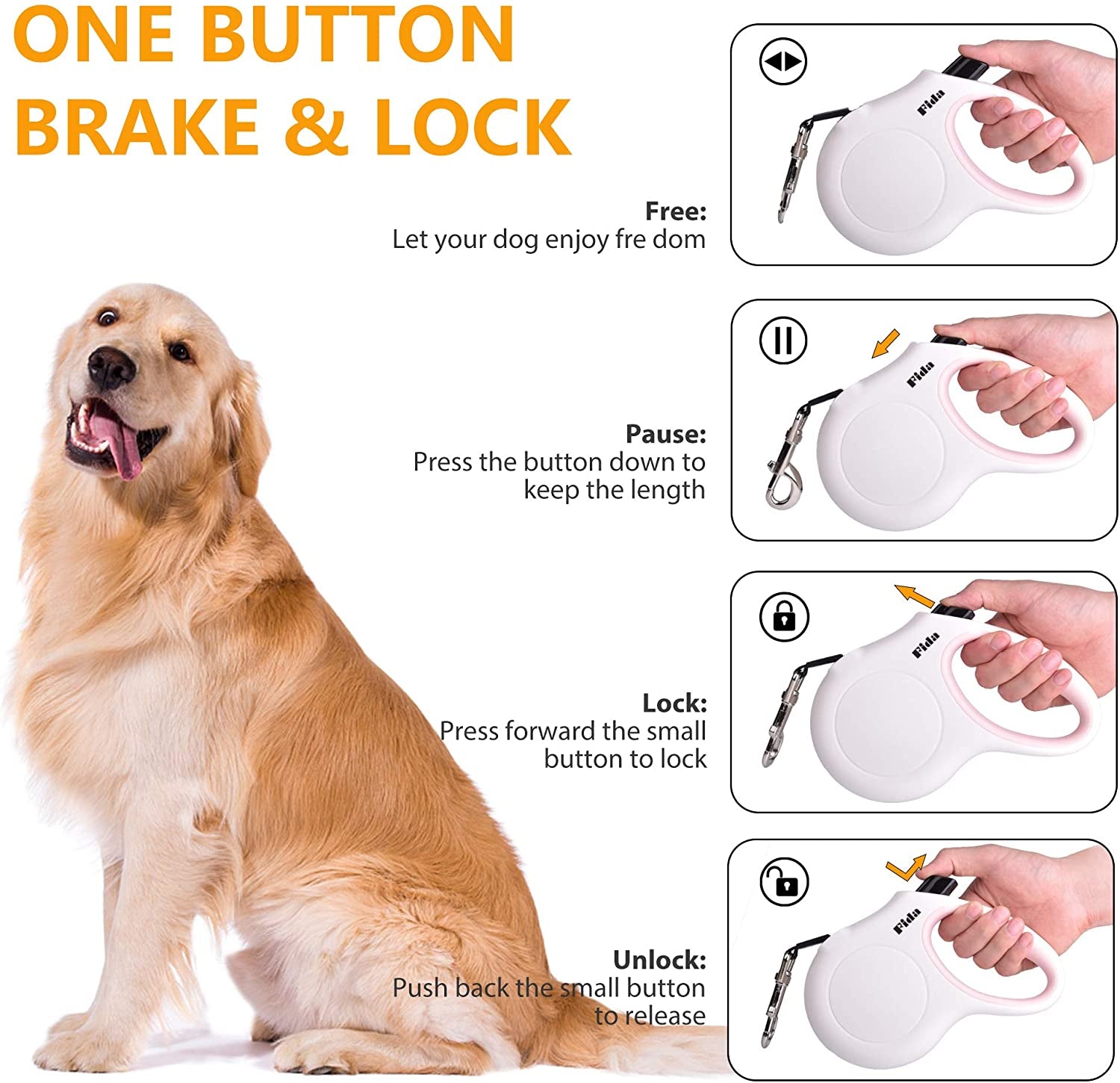 ONE BUTTON BRAKE & LOCK

Free:
Let your dog enjoy fre dom

Fida

Pause:
Press the button down to keep the length

Fida

Lock:
Press forward the small button to lock

Fida

Unlock:
Push back the small button to release

Fida