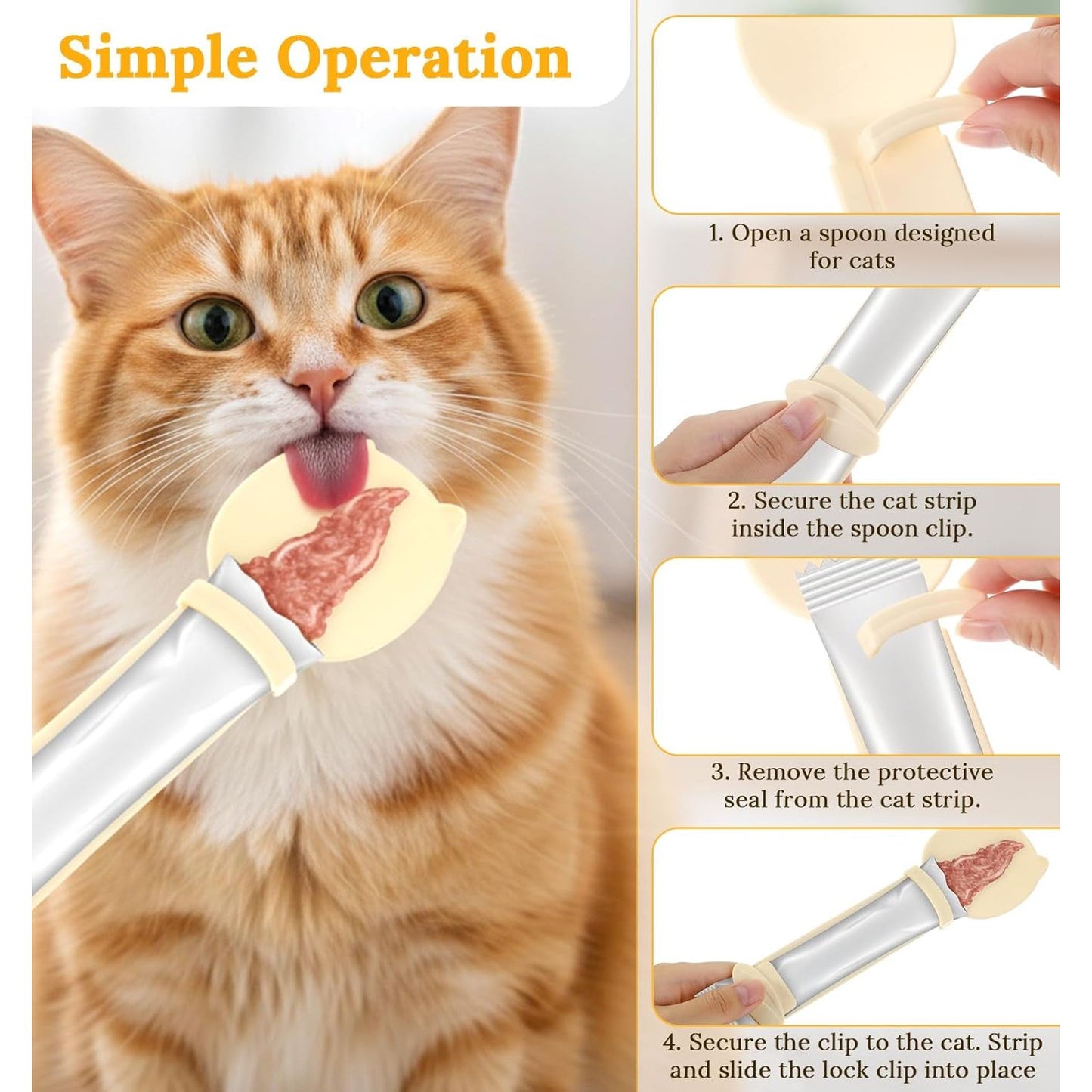 Simple Operation

1. Open a spoon designed for cats

2. Secure the cat strip inside the spoon clip.

3. Remove the protective seal from the cat strip.

4. Secure the clip to the cat. Strip and slide the lock clip into place