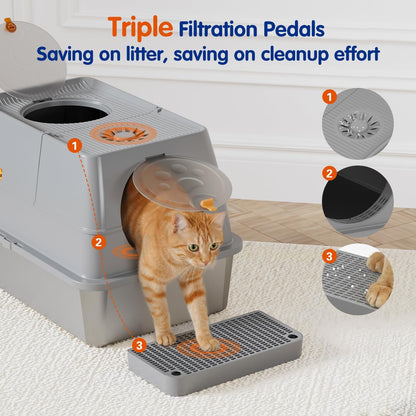 Triple Filtration Pedals
Saving on litter, saving on cleanup effort

1
2
3

1
2
3