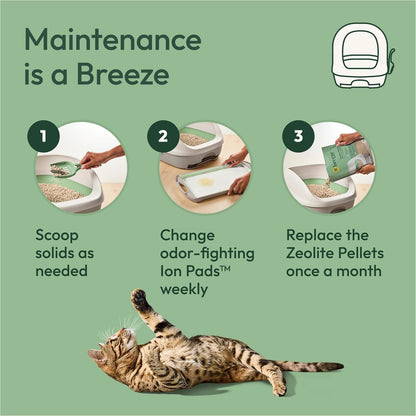 Maintenance is a Breeze

1

Scoop solids as needed

2

Change odor-fighting Ion Pads™ weekly

3

Replace the Zeolite Pellets once a month