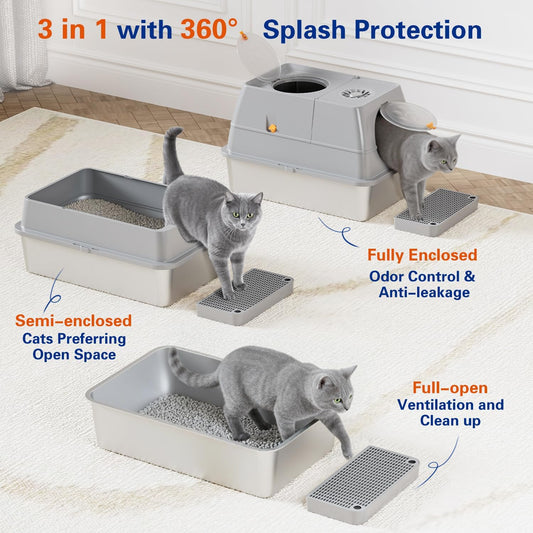 3 in 1 with 360° Splash Protection

Fully Enclosed
Odor Control & Anti-leakage

Semi-enclosed
Cats Preferring Open Space

Full-open
Ventilation and Clean up