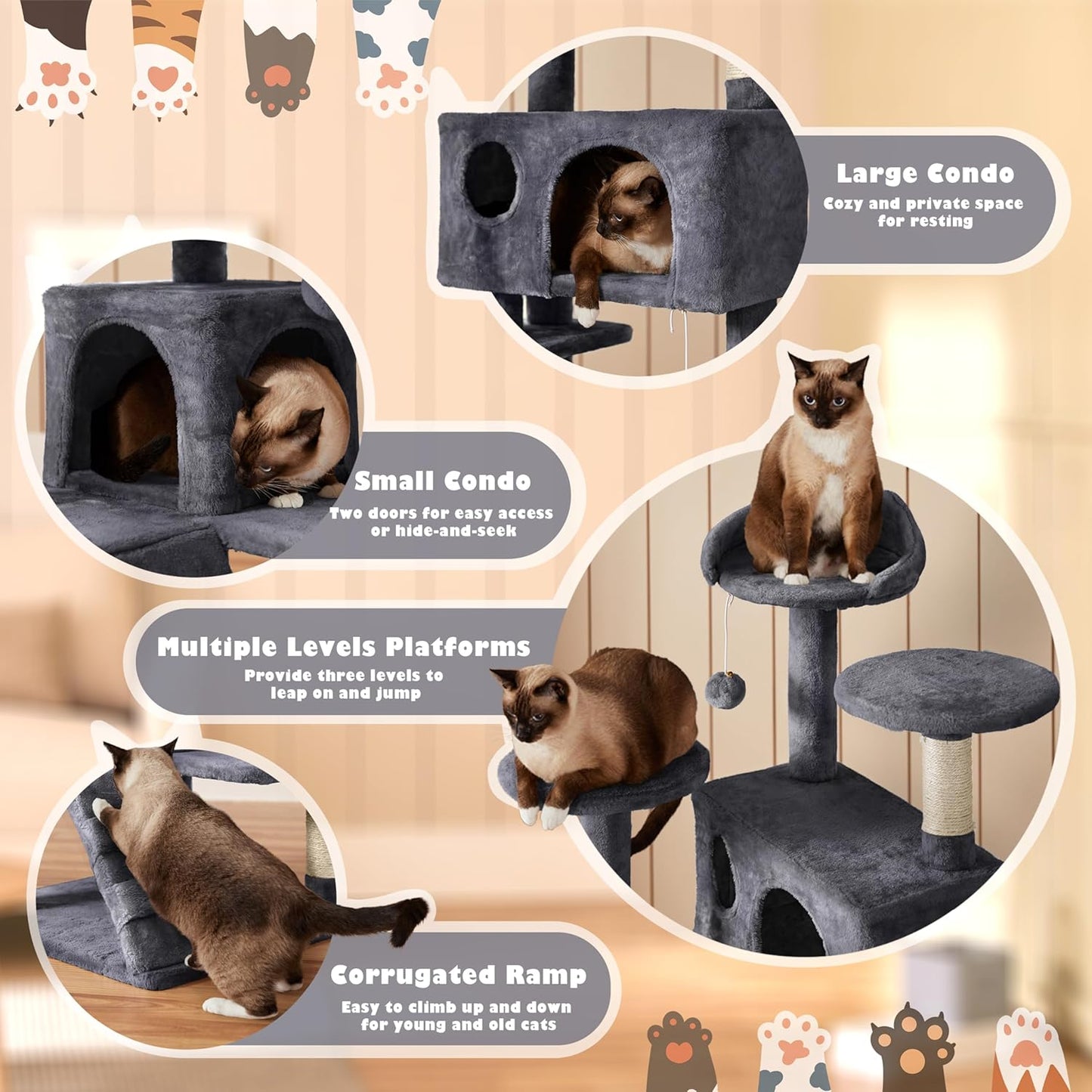 Large Condo
Cozy and private space for resting

Small Condo
Two doors for easy access or hide-and-seek

Multiple Levels Platforms
Provide three levels to leap on and jump

Corrugated Ramp
Easy to climb up and down for young and old cats